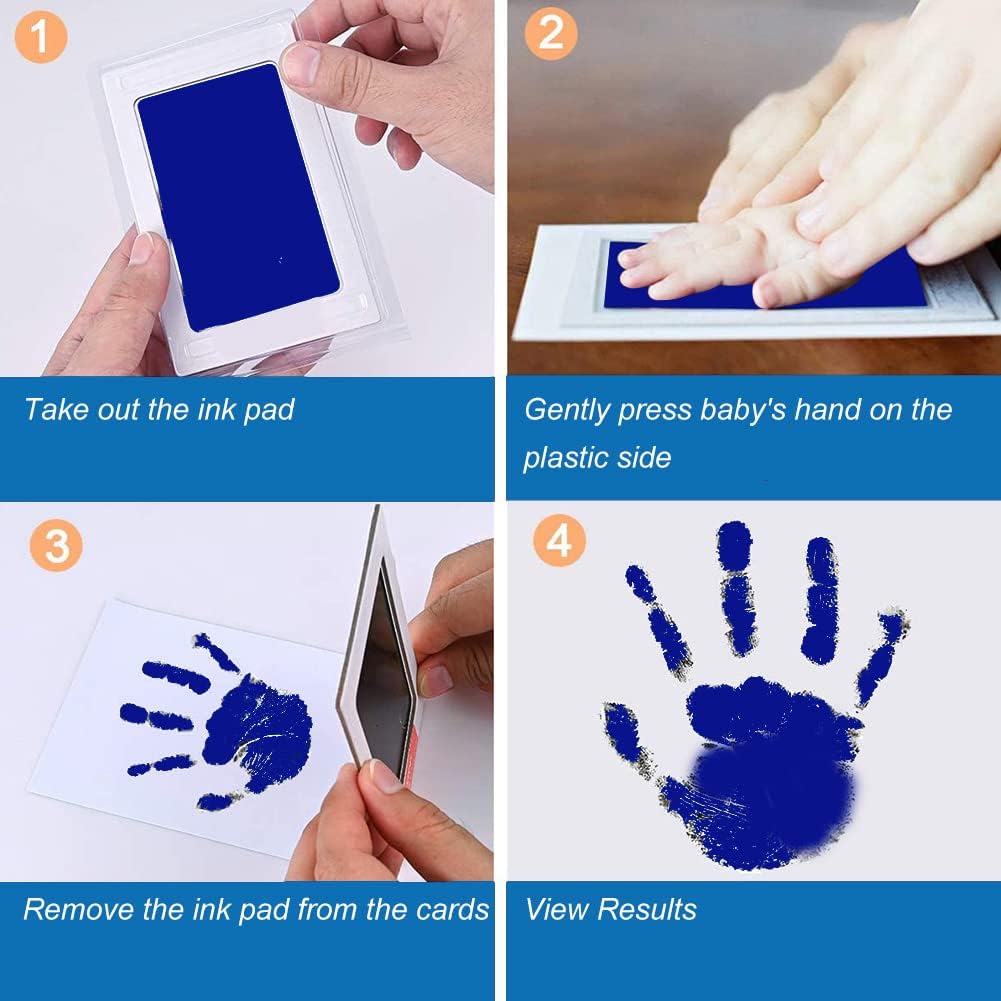 1

Take out the ink pad

2

Gently press baby's hand on the plastic side

3

Remove the ink pad from the cards

4

View Results